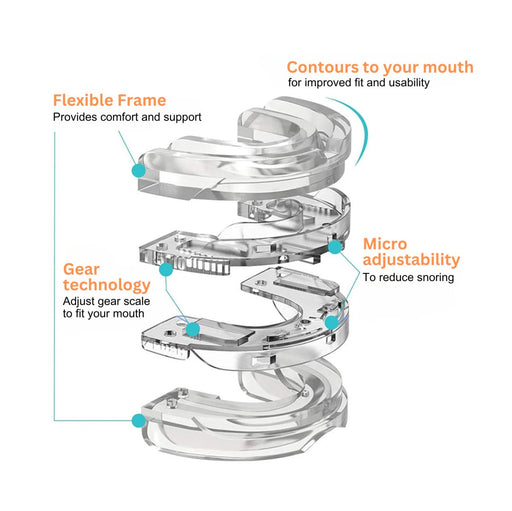 Contours to your mouth
for improved fit and usability

Flexible Frame
Provides comfort and support

Micro adjustability
To reduce snoring

Gear technology
Adjust gear scale to fit your mouth