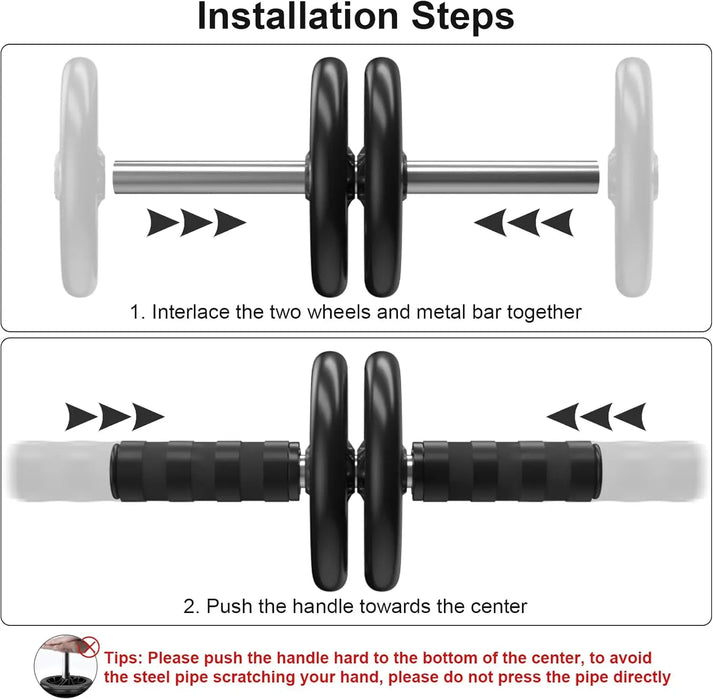 Installation Steps

1. Interlace the two wheels and metal bar together

2. Push the handle towards the center

Tips: Please push the handle hard to the bottom of the center, to avoid the steel pipe scratching your hand, please do not press the pipe directly