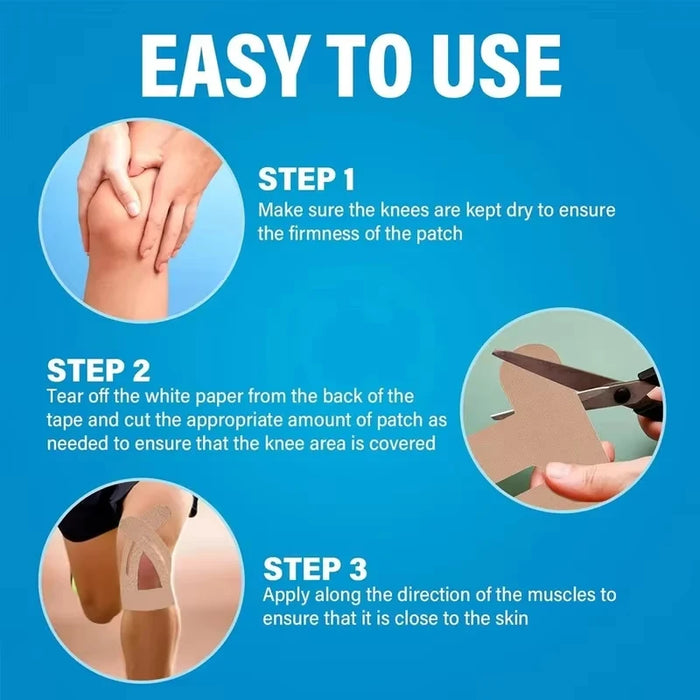 EASY TO USE

STEP 1
Make sure the knees are kept dry to ensure the firmness of the patch

STEP 2
Tear off the white paper from the back of the tape and cut the appropriate amount of patch as needed to ensure that the knee area is covered

STEP 3
Apply along the direction of the muscles to ensure that it is close to the skin